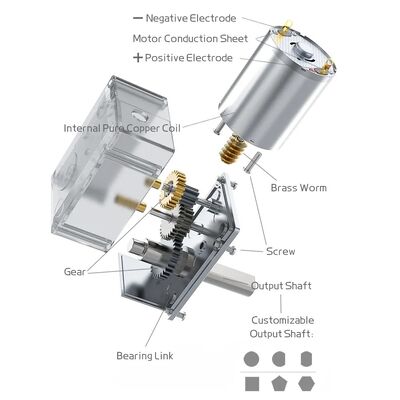 — Negative Electrode
Motor Conduction Sheet
+ Positive Electrode
Internal Pure Copper Coil
Brass Worm
Screw
Gear
Output Shaft
Customizable Output Shaft:
Bearing Link