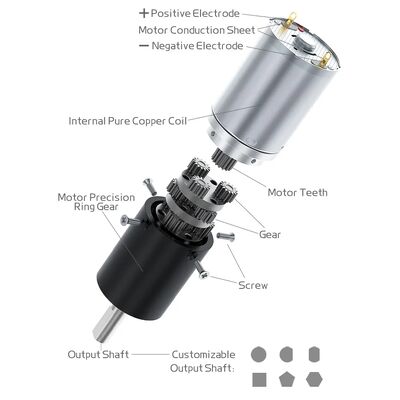 + Positive Electrode
Motor Conduction Sheet
− Negative Electrode

Internal Pure Copper Coil

Motor Teeth

Motor Precision Ring Gear

Gear

Screw

Output Shaft

Customizable Output Shaft: