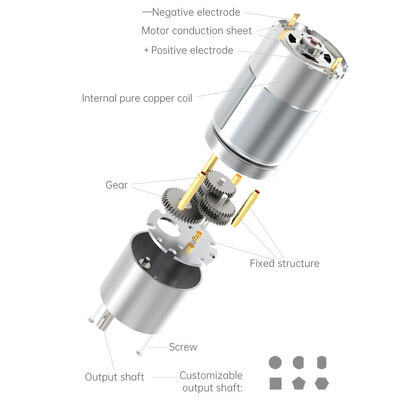 —Negative electrode

Motor conduction sheet

+ Positive electrode

Internal pure copper coil

Gear

Fixed structure

Screw

Output shaft

Customizable output shaft: