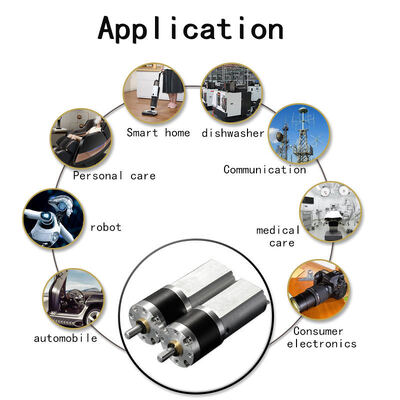 Application

Smart home

dishwasher

Personal care

Communication

robot

medical care

automobile

Consumer electronics