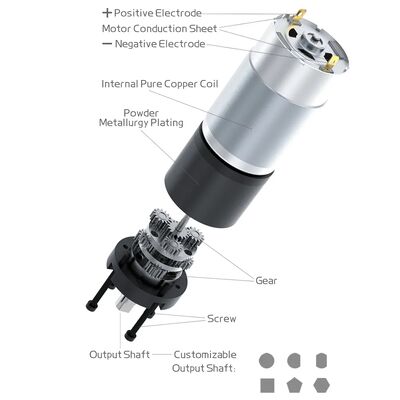 + Positive Electrode
Motor Conduction Sheet
— Negative Electrode

Internal Pure Copper Coil

Powder Metallurgy Plating

Gear

Screw

Output Shaft

Customizable Output Shaft: