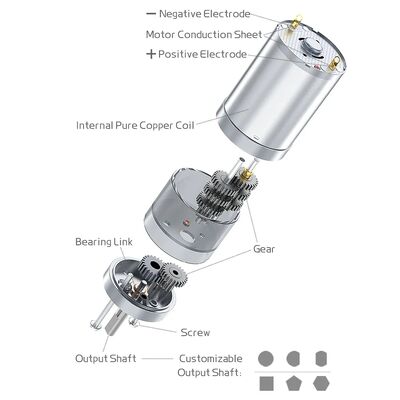 — Negative Electrode
Motor Conduction Sheet
+ Positive Electrode
Internal Pure Copper Coil
Bearing Link
Gear
Screw
Output Shaft
Customizable Output Shaft: