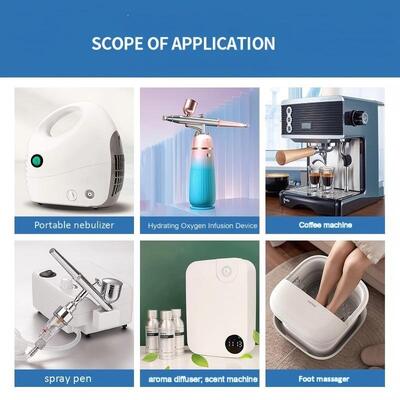 SCOPE OF APPLICATION

Portable nebulizer

Hydrating Oxygen Infusion Device

Coffee machine

spray pen

aroma diffuser; scent machine

Foot massager